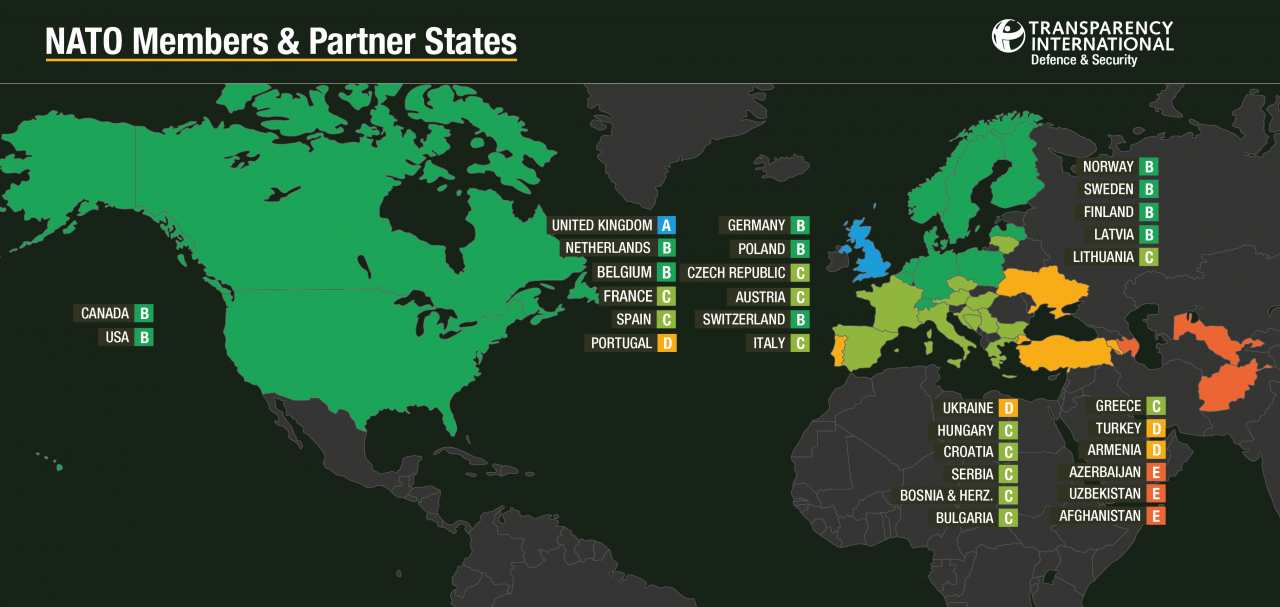 NATO Members & Partner States

TRANSPARENCY INTERNATIONAL
Defence & Security

CANADA B
USA B

UNITED KINGDOM A
NETHERLANDS B
BELGIUM B
FRANCE C
SPAIN C
PORTUGAL D

GERMANY B
POLAND B
CZECH REPUBLIC C
AUSTRIA C
SWITZERLAND B
ITALY C

NORWAY B
SWEDEN B
FINLAND B
LATVIA B
LITHUANIA C

UKRAINE D
HUNGARY C
CROATIA C
SERBIA C
BOSNIA & HERZ. C
BULGARIA C

GREECE C
TURKEY D
ARMENIA D
AZERBAIJAN E
UZBEKISTAN E
AFGHANISTAN E